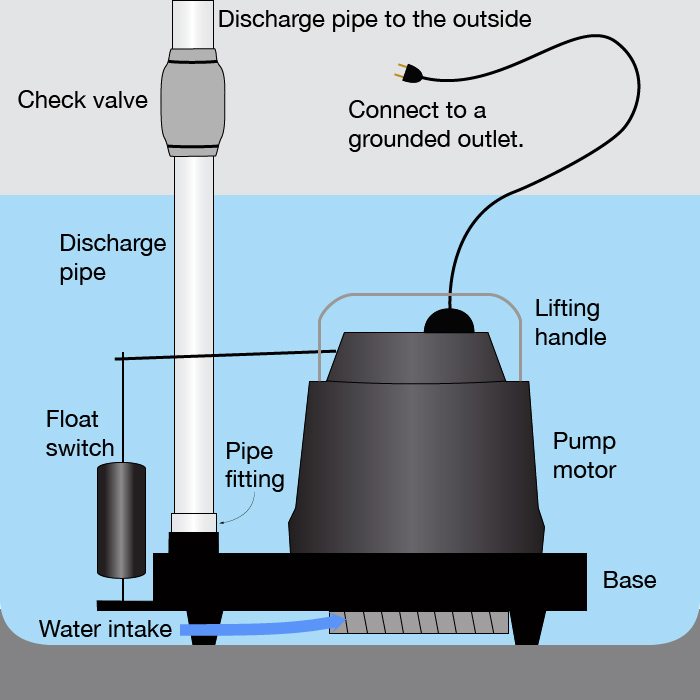 Discharge pipe to the outside

Check valve

Connect to a grounded outlet.

Discharge pipe

Lifting handle

Float switch

Pipe fitting

Pump motor

Base

Water intake